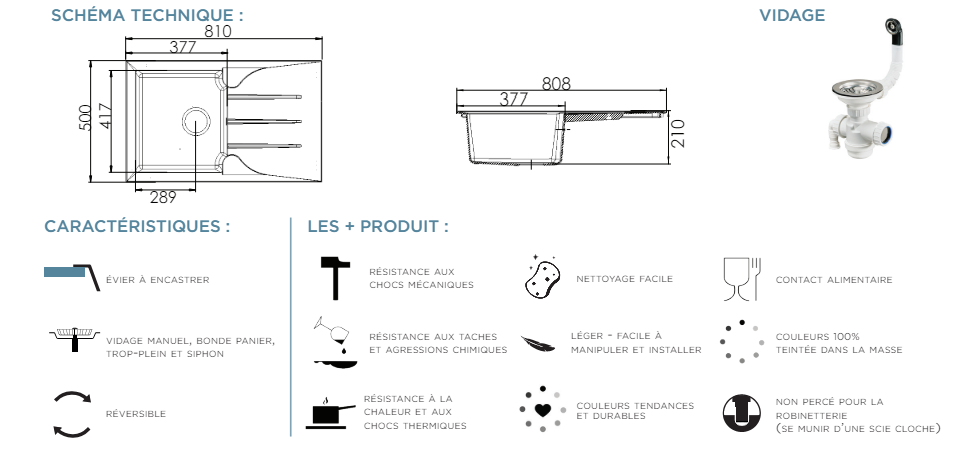 SCHÉMA TECHNIQUE :

810
377
500
417
289

808
377
210

VIDAGE

CARACTÉRISTIQUES :

ÉVIER À ENCASTRER

VIDAGE MANUEL, BONDE PANIER, TROP-PLEIN ET SIPHON

RÉVERSIBLE

LES + PRODUIT :

RÉSISTANCE AUX CHOCS MÉCANIQUES

RÉSISTANCE AUX TACHES ET AGRESSIONS CHIMIQUES

RÉSISTANCE À LA CHALEUR ET AUX CHOCS THERMIQUES

NETTOYAGE FACILE

LÉGER - FACILE À MANIPULER ET INSTALLER

COULEURS TENDANCES ET DURABLES

CONTACT ALIMENTAIRE

COULEURS 100% TEINTÉE DANS LA MASSE

NON PERCÉ POUR LA ROBINETTERIE (SE MUNIR D'UNE SCIE CLOCHE)