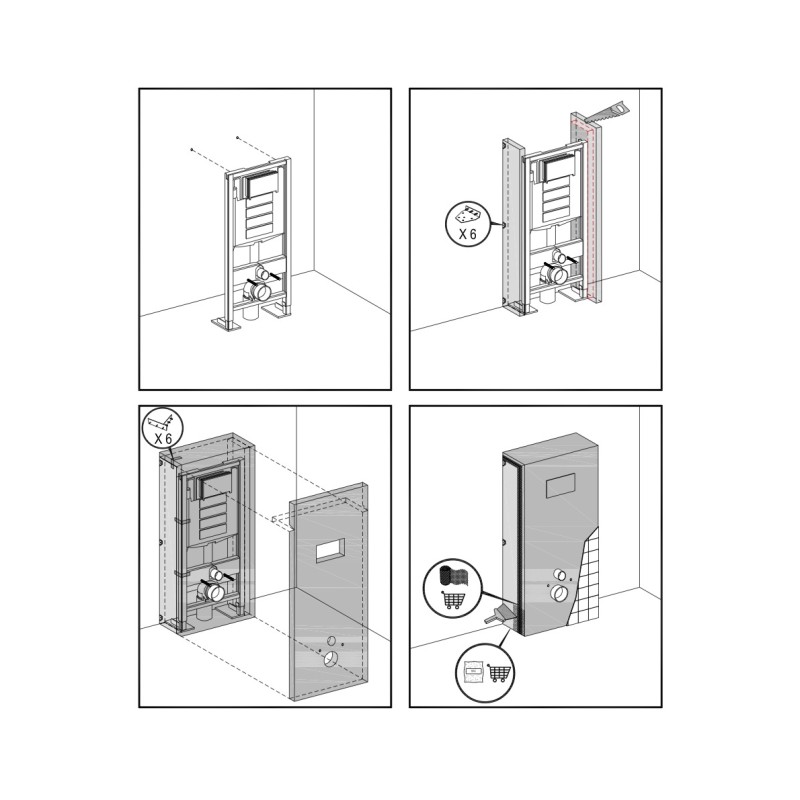 X 6

X 6